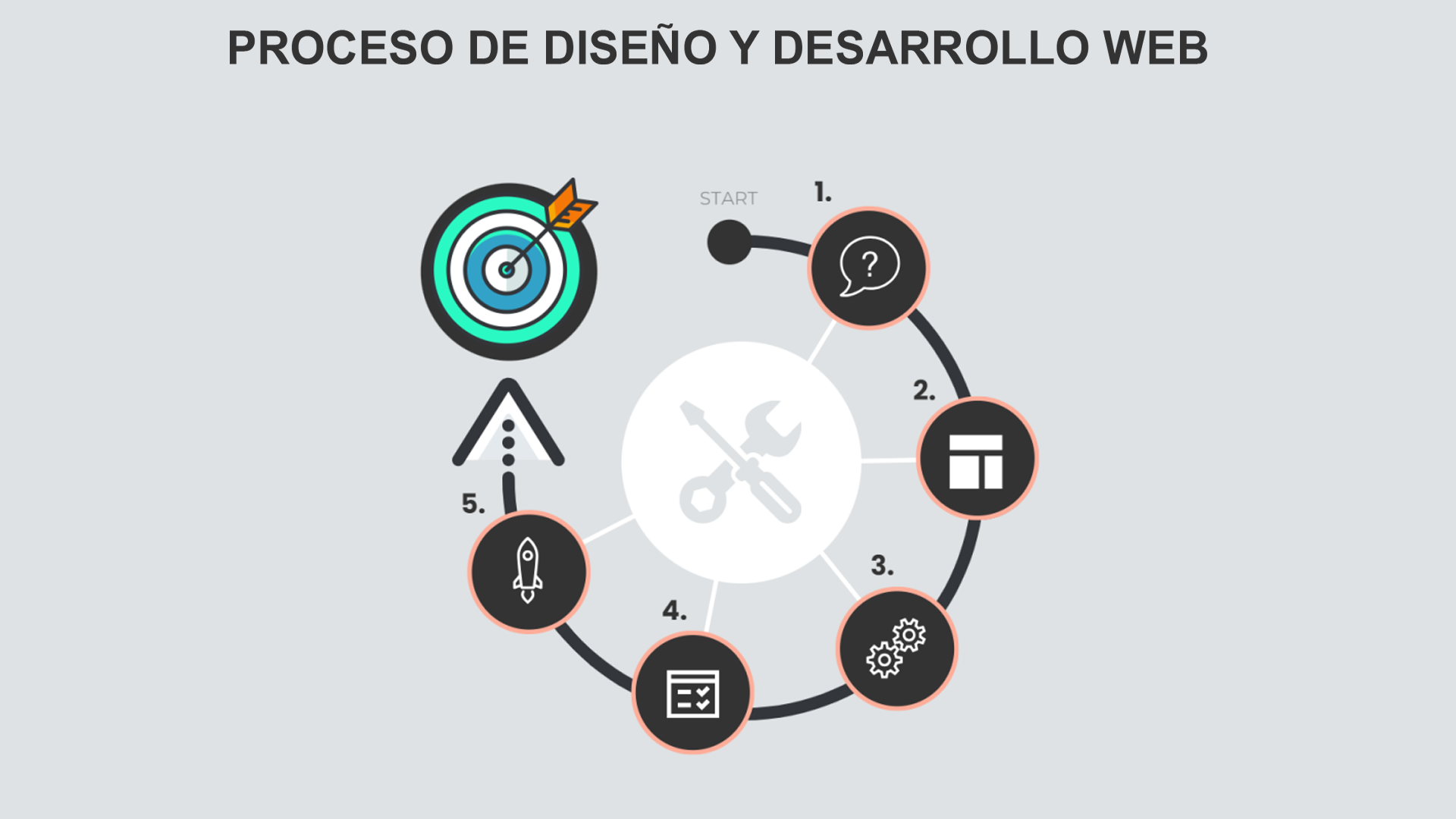 PROCESO DE DISEÑO Y DESARROLLO WEB

START

1.

?

2.

3.

4.

5.